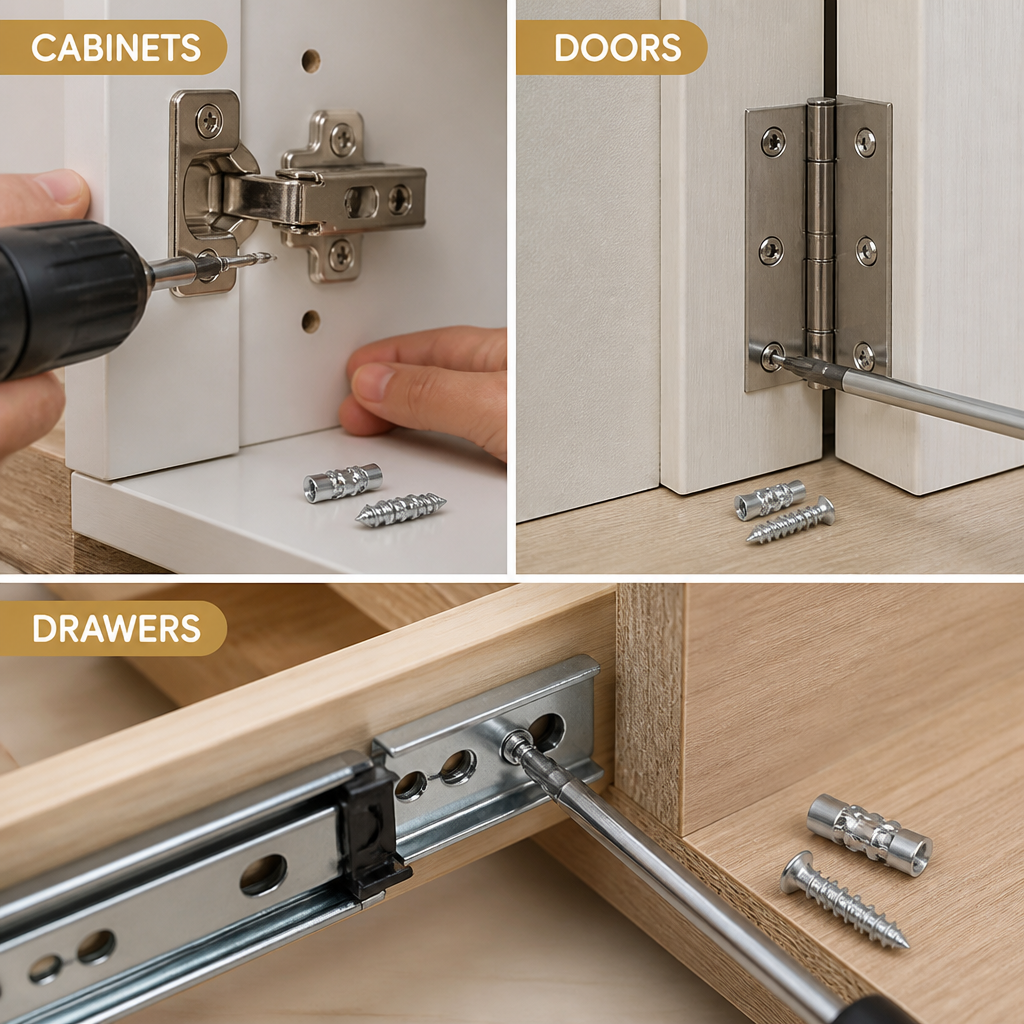 CABINETS

DOORS

DRAWERS